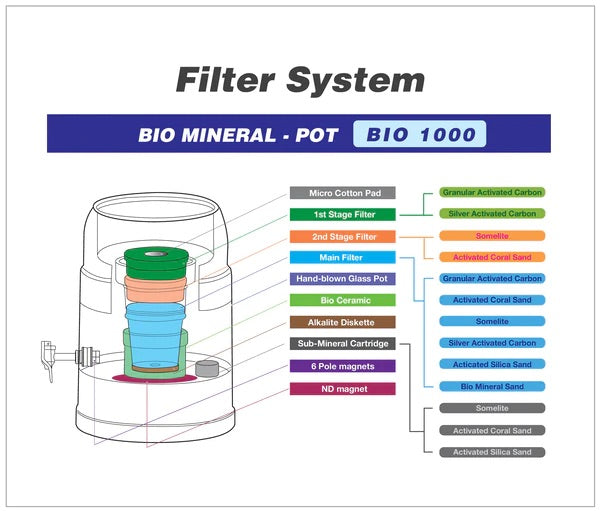 Filter System

BIO MINERAL - POT BIO 1000

Micro Cotton Pad
1st Stage Filter
2nd Stage Filter
Main Filter
Hand-blown Glass Pot
Bio Ceramic
Alkalite Diskette
Sub-Mineral Cartridge
6 Pole magnets
ND magnet

Granular Activated Carbon
Silver Activated Carbon
Somelite
Activated Coral Sand
Granular Activated Carbon
Activated Coral Sand
Somelite
Silver Activated Carbon
Acticated Silica Sand
Bio Mineral Sand
Somelite
Activated Coral Sand
Activated Silica Sand